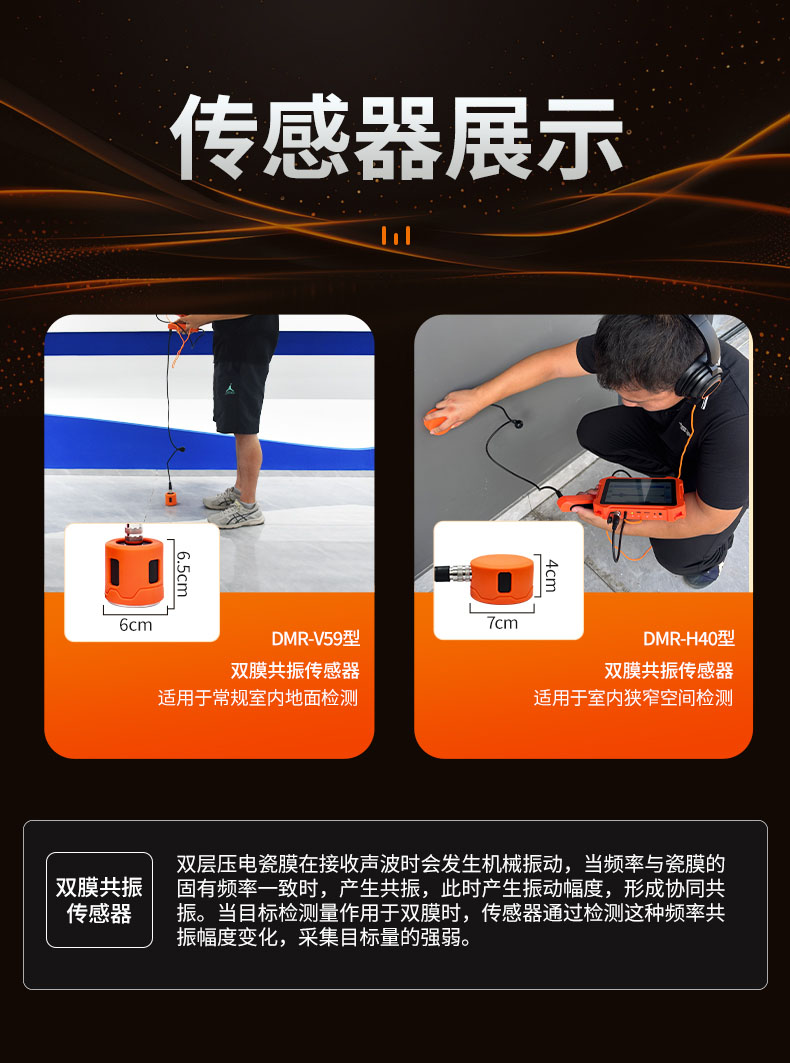 传感器展示

6.5cm

6cm

DMR-V59型

双膜共振传感器

适用于常规室内地面检测

4cm

7cm

DMR-H40型

双膜共振传感器

适用于室内狭窄空间检测

双膜共振传感器

双层压电瓷膜在接收声波时会发生机械振动，当频率与瓷膜的固有频率一致时，产生共振，此时产生振动幅度，形成协同共振。当目标检测量作用于双膜时，传感器通过检测这种频率共振幅度变化，采集目标量的强弱。