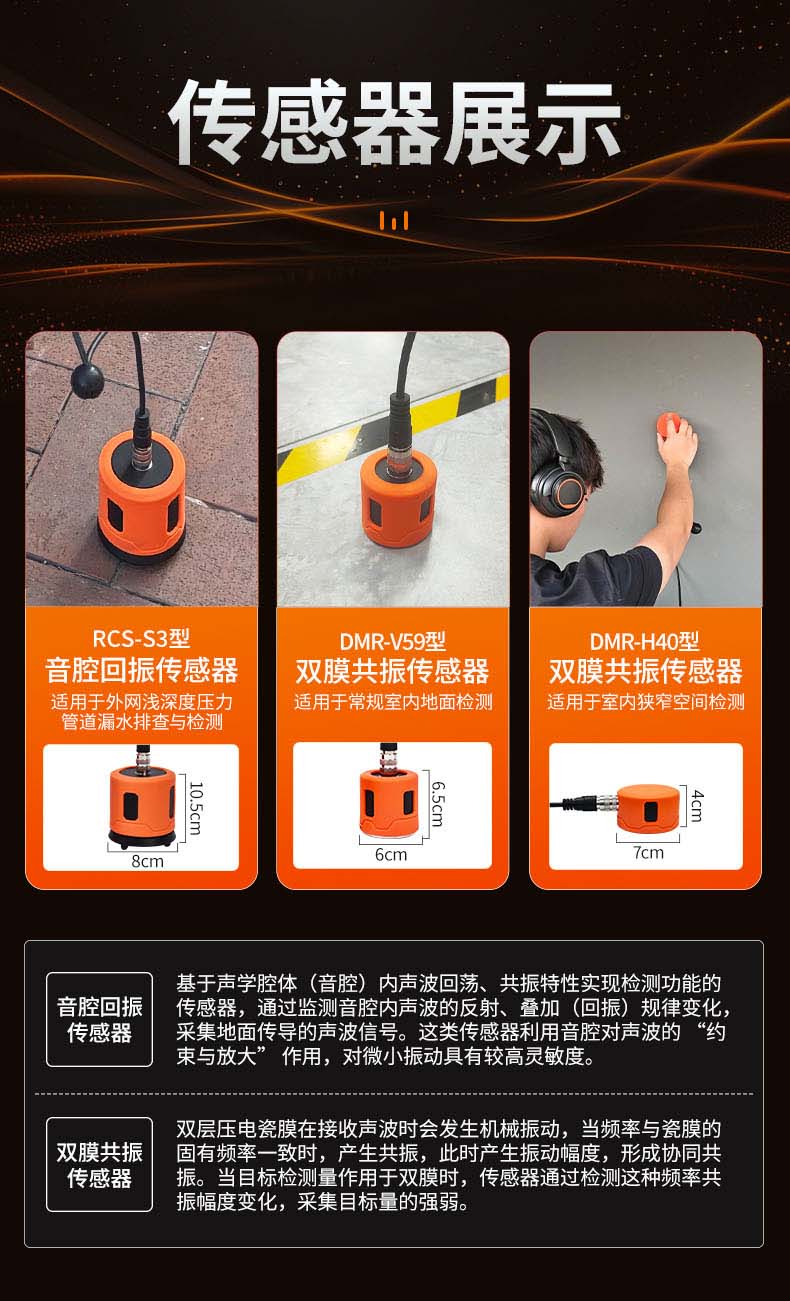 传感器展示

RCS-S3型
音腔回振传感器
适用于外网浅深度压力管道漏水排查与检测

10.5cm
8cm

DMR-V59型
双膜共振传感器
适用于常规室内地面检测

6.5cm
6cm

DMR-H40型
双膜共振传感器
适用于室内狭窄空间检测

4cm
7cm

音腔回振传感器

基于声学腔体（音腔）内声波回荡、共振特性实现检测功能的传感器，通过监测音腔内声波的反射、叠加（回振）规律变化，采集地面传导的声波信号。这类传感器利用音腔对声波的“约束与放大”作用，对微小振动具有较高灵敏度。

双膜共振传感器

双层压电瓷膜在接收声波时会发生机械振动，当频率与瓷膜的固有频率一致时，产生共振，此时产生振动幅度，形成协同共振。当目标检测量作用于双膜时，传感器通过检测这种频率共振幅度变化，采集目标量的强弱。