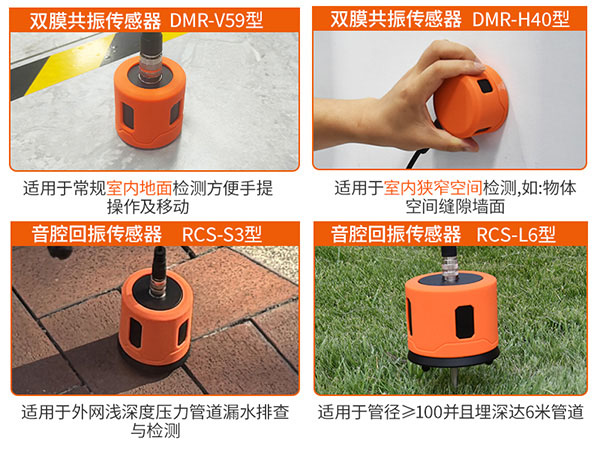 双膜共振传感器 DMR-V59型

适用于常规室内地面检测方便手提操作及移动

双膜共振传感器 DMR-H40型

适用于室内狭窄空间检测,如:物体空间缝隙墙面

音腔回振传感器 RCS-S3型

适用于外网浅深度压力管道漏水排查与检测

音腔回振传感器 RCS-L6型

适用于管径≥100并且埋深达6米管道