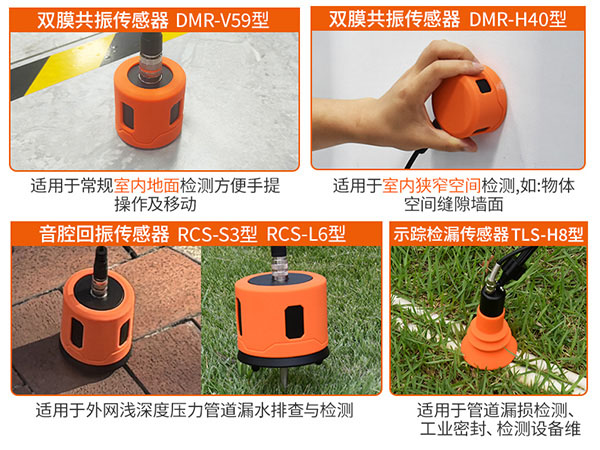 双膜共振传感器 DMR-V59型

适用于常规室内地面检测方便手提操作及移动

双膜共振传感器 DMR-H40型

适用于室内狭窄空间检测,如:物体空间缝隙墙面

音腔回振传感器 RCS-S3型 RCS-L6型

适用于外网浅深度压力管道漏水排查与检测

示踪检漏传感器 TLS-H8型

适用于管道漏损检测、工业密封、检测设备维