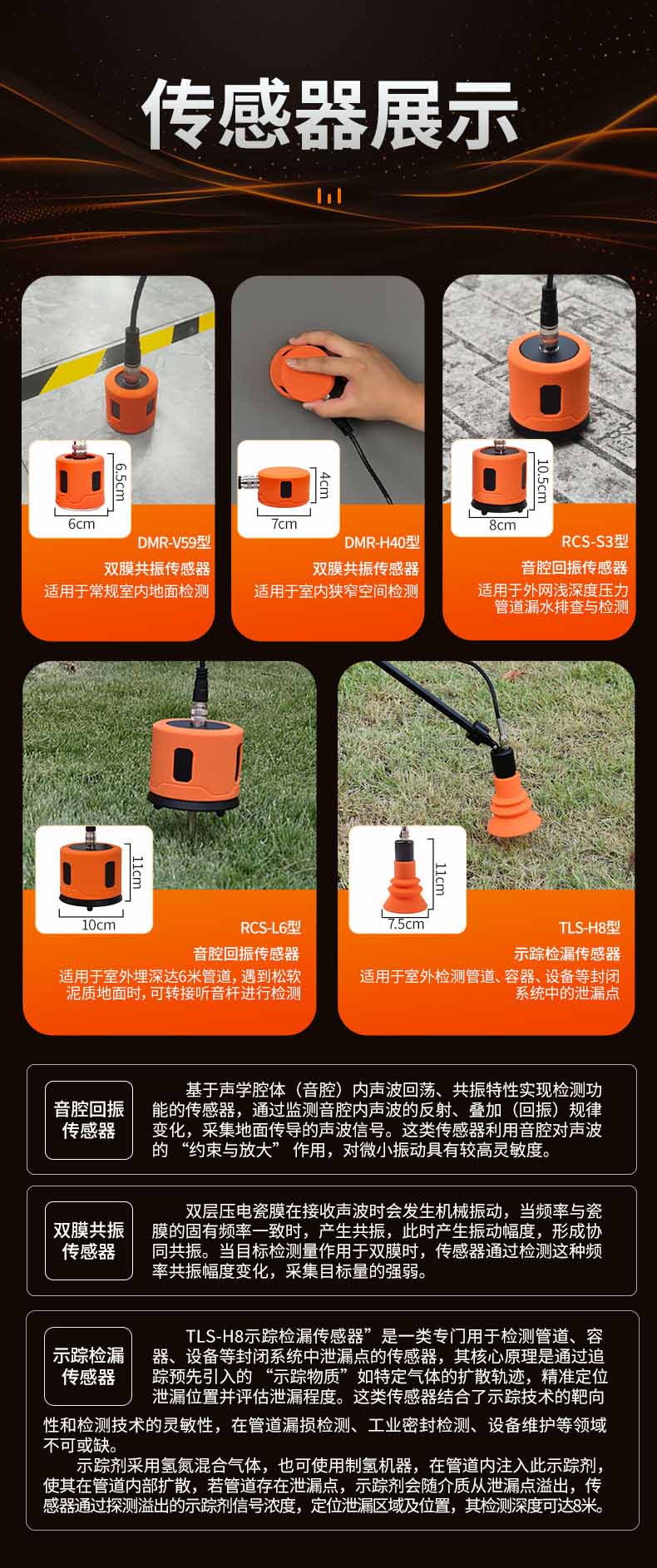 传感器展示

6.5cm
6cm
DMR-V59型
双膜共振传感器
适用于常规室内地面检测

4cm
7cm
DMR-H40型
双膜共振传感器
适用于室内狭窄空间检测

10.5cm
8cm
RCS-S3型
音腔回振传感器
适用于外网浅深度压力管道漏水排查与检测

11cm
10cm
RCS-L6型
音腔回振传感器
适用于室外埋深达6米管道，遇到松软泥质地面时，可转接听音杆进行检测

11cm
7.5cm
TLS-H8型
示踪检漏传感器
适用于室外检测管道、容器、设备等封闭系统中的泄漏点

音腔回振传感器

基于声学腔体（音腔）内声波回荡、共振特性实现检测功能的传感器，通过监测音腔内声波的反射、叠加（回振）规律变化，采集地面传导的声波信号。这类传感器利用音腔对声波的“约束与放大”作用，对微小振动具有较高灵敏度。

双膜共振传感器

双层压电瓷膜在接收声波时会发生机械振动，当频率与瓷膜的固有频率一致时，产生共振，此时产生振动幅度，形成协同共振。当目标检测量作用于双膜时，传感器通过检测这种频率共振幅度变化，采集目标量的强弱。

示踪检漏传感器

TLS-H8示踪检漏传感器”是一类专门用于检测管道、容器、设备等封闭系统中泄漏点的传感器，其核心原理是通过追踪预先引入的“示踪物质”如特定气体的扩散轨迹，精准定位泄漏位置并评估泄漏程度。这类传感器结合了示踪技术的靶向性和检测技术的灵敏性，在管道漏损检测、工业密封检测、设备维护等领域不可或缺。

示踪剂采用氢氮混合气体，也可使用制氢机器，在管道内注入此示踪剂，使其在管道内部扩散，若管道存在泄漏点，示踪剂会随介质从泄漏点溢出，传感器通过探测溢出的示踪剂信号浓度，定位泄漏区域及位置，其检测深度可达8米。