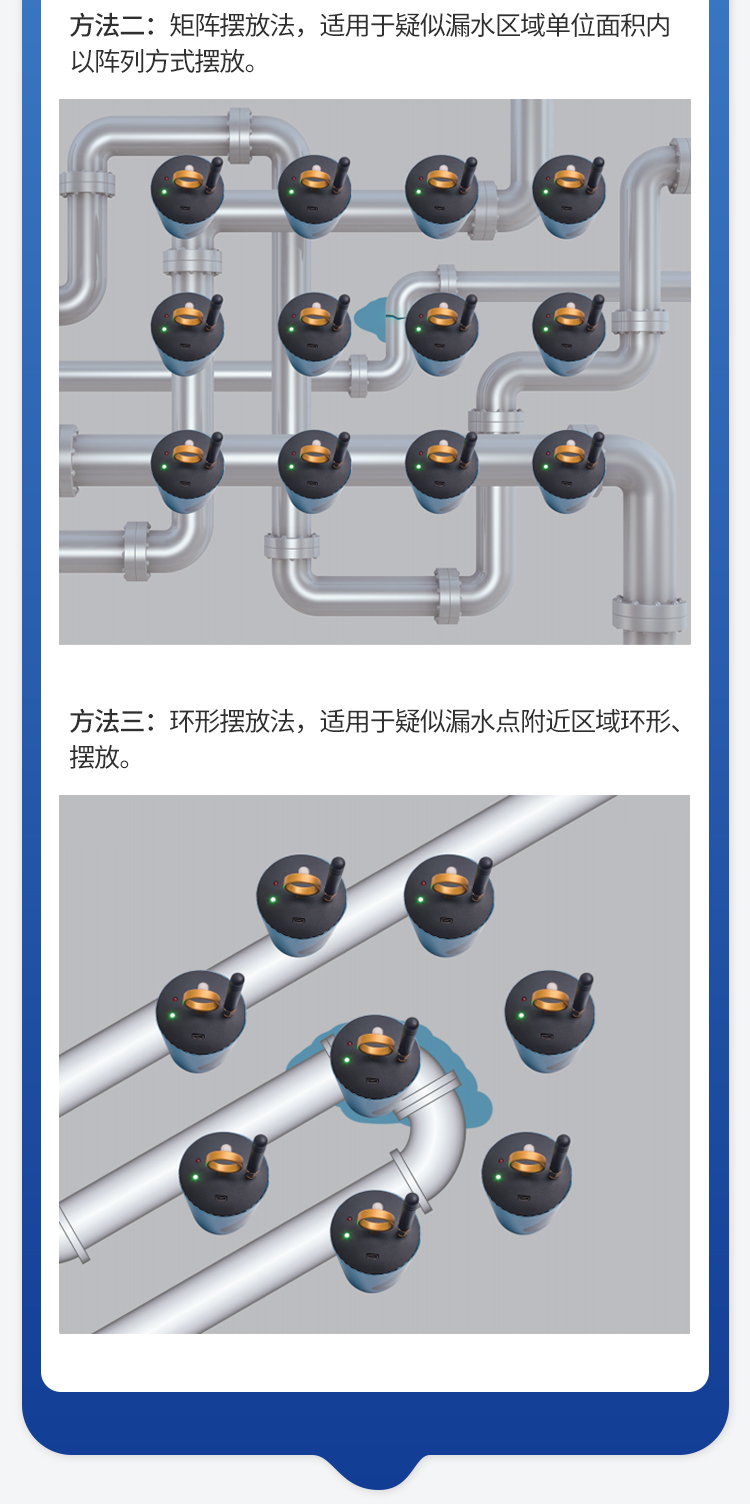 方法二：矩阵摆放法，适用于疑似漏水区域单位面积内以阵列方式摆放。

方法三：环形摆放法，适用于疑似漏水点附近区域环形、摆放。