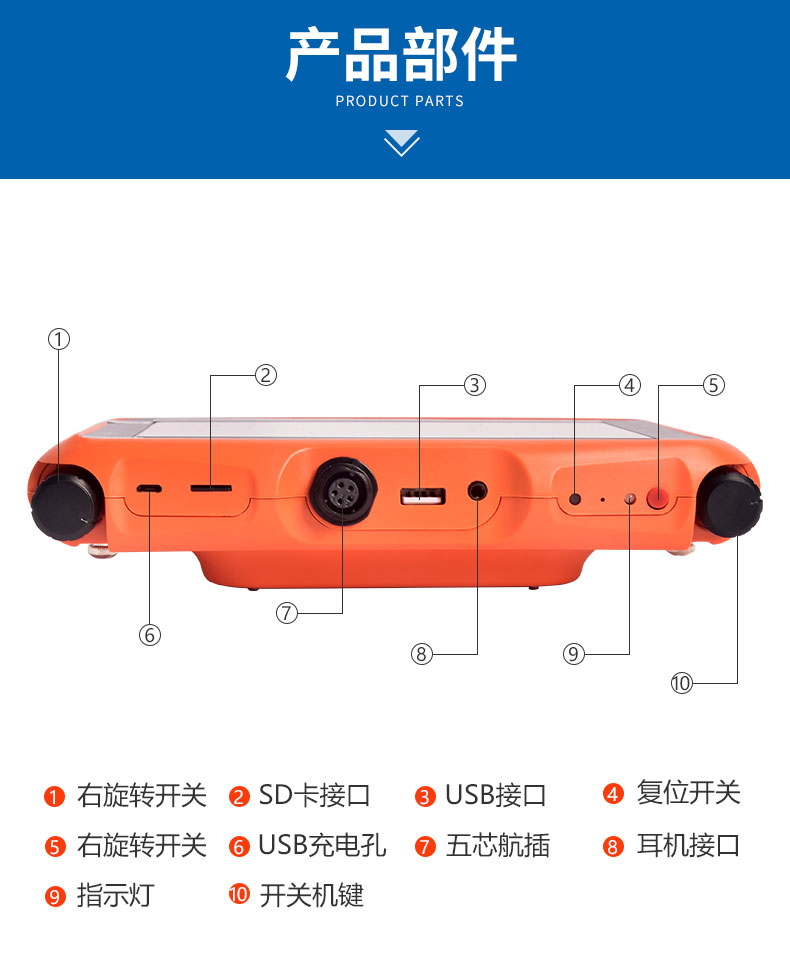 产品部件
PRODUCT PARTS

①
②
③
④
⑤
⑥
⑦
⑧
⑨
⑩

❶ 右旋转开关 ❷ SD卡接口 ❸ USB接口 ❹ 复位开关
❺ 右旋转开关 ❻ USB充电孔 ❼ 五芯航插 ❽ 耳机接口
❾ 指示灯 ❿ 开关机键